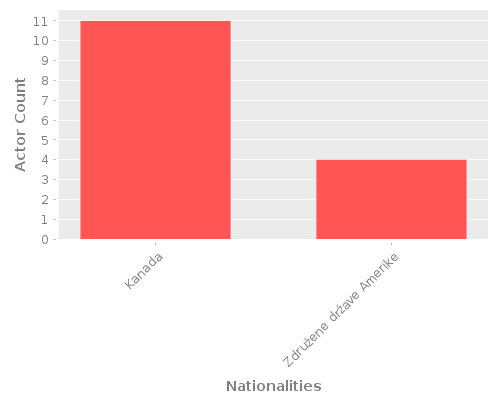 Actor Count

11
10
9
8
7
6
5
4
3
2
1
0

Kanada
Združene države Amerike

Nationalities