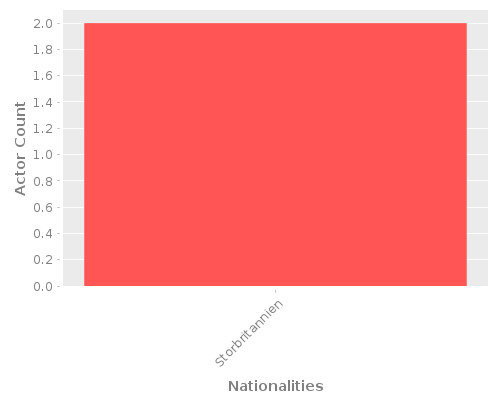 Actor Count

2.0
1.8
1.6
1.4
1.2
1.0
0.8
0.6
0.4
0.2
0.0

Storbritannien

Nationalities