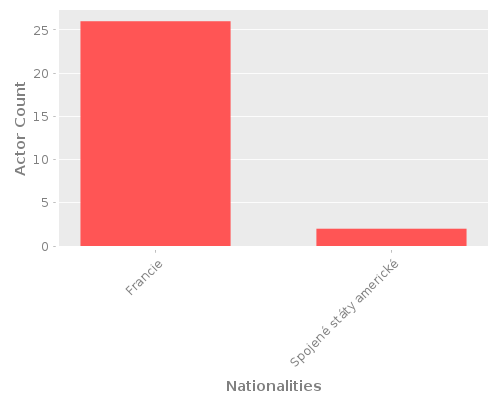 Actor Count

25
20
15
10
5
0

Francie
Spojené státy americké

Nationalities