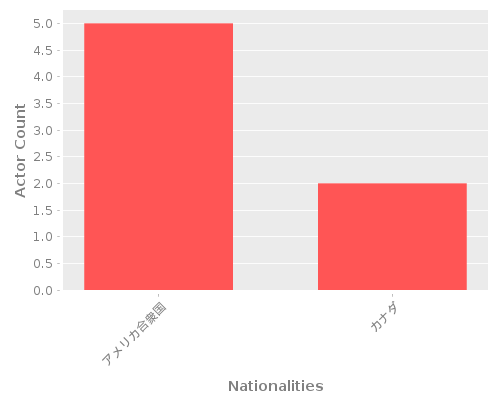 Actor Count

5.0
4.5
4.0
3.5
3.0
2.5
2.0
1.5
1.0
0.5
0.0

アメリカ合衆国
カナダ

Nationalities