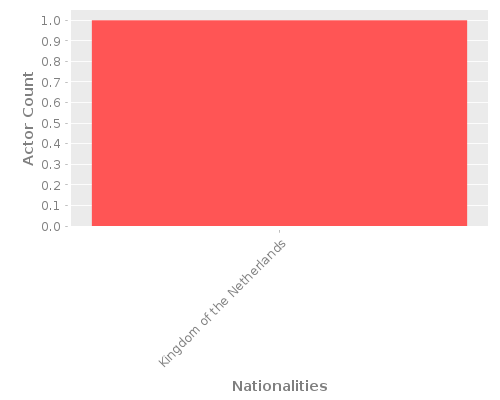 Actor Count
1.0
0.9
0.8
0.7
0.6
0.5
0.4
0.3
0.2
0.1
0.0
Kingdom of the Netherlands
Nationalities