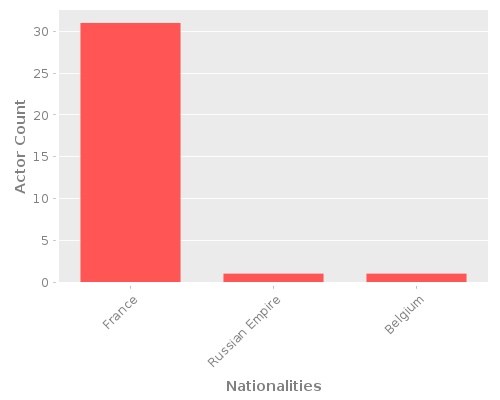 Actor Count

30
25
20
15
10
5
0

France
Russian Empire
Belgium

Nationalities