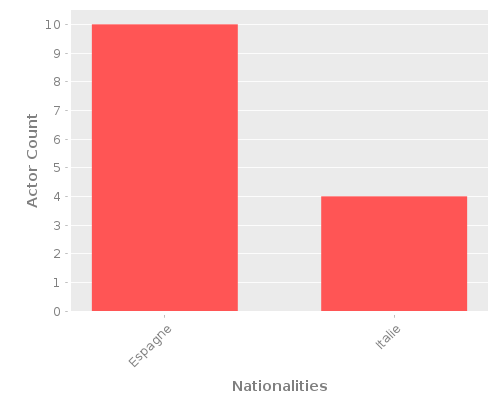 Actor Count

10
9
8
7
6
5
4
3
2
1
0

Espagne
Italie

Nationalities